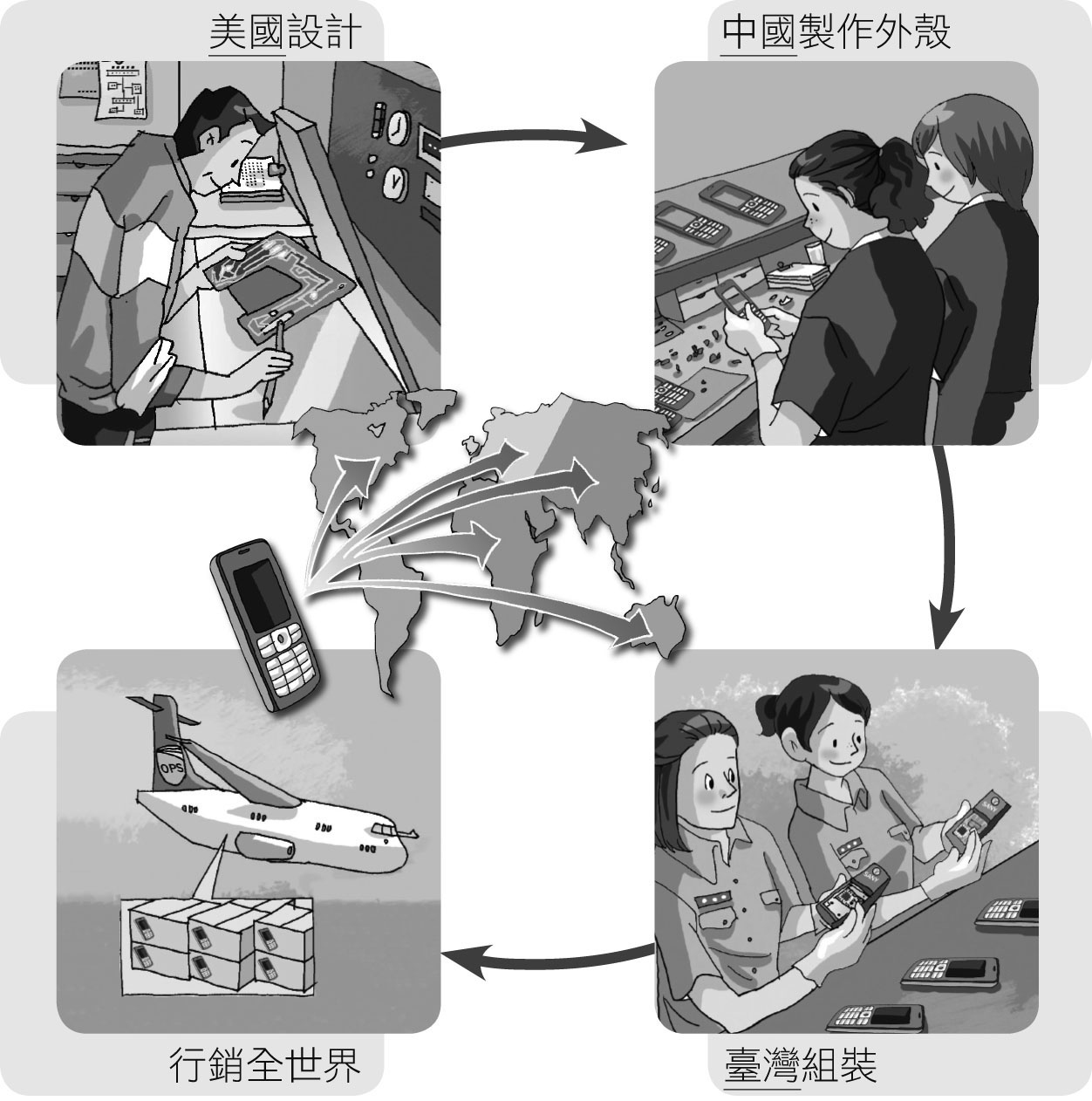 美國設計

中國製作外殼

臺灣組裝

行銷全世界

OPS