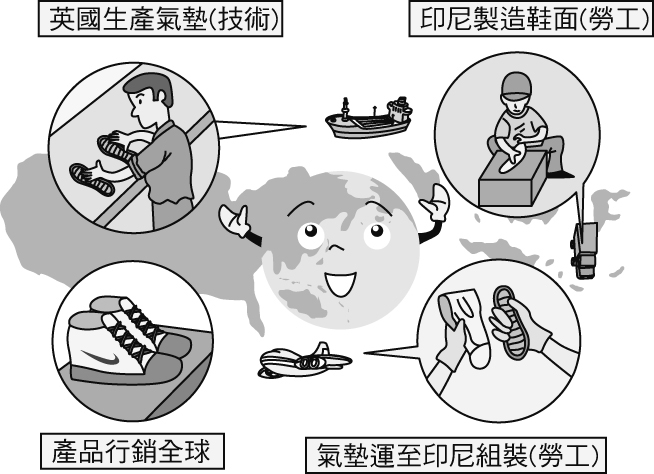 英國生產氣墊(技術)

印尼製造鞋面(勞工)

產品行銷全球

氣墊運至印尼組裝(勞工)