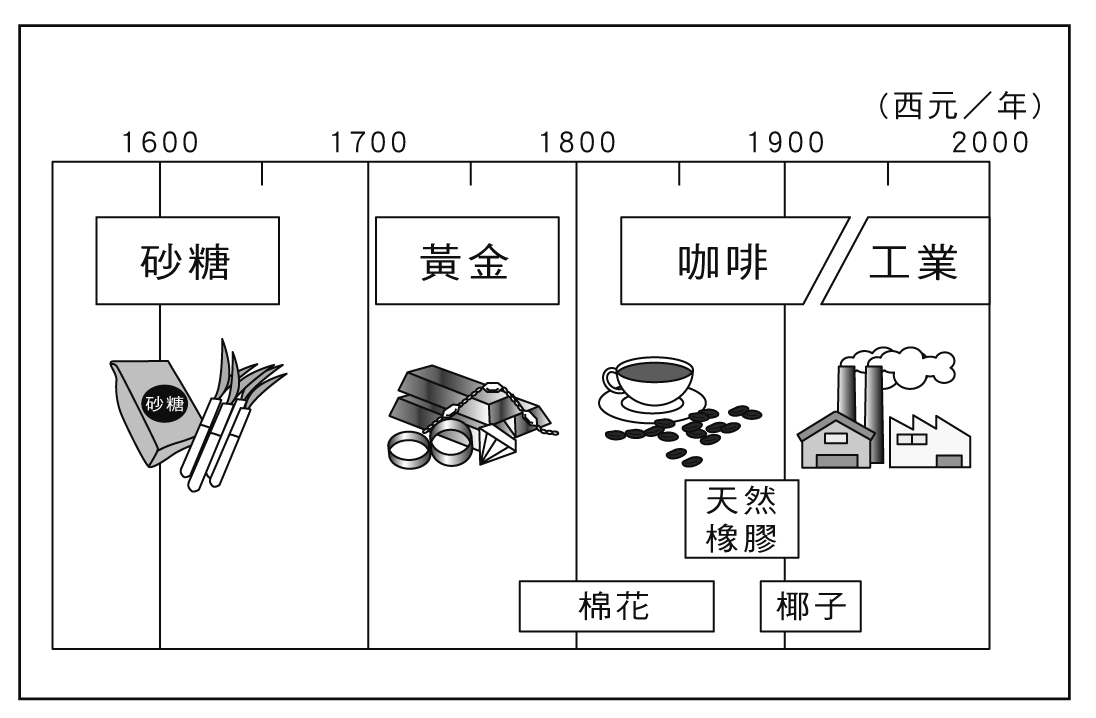 (西元／年)
1600 1700 1800 1900 2000

砂糖
黃金
咖啡
工業

砂糖

天然橡膠
棉花
椰子