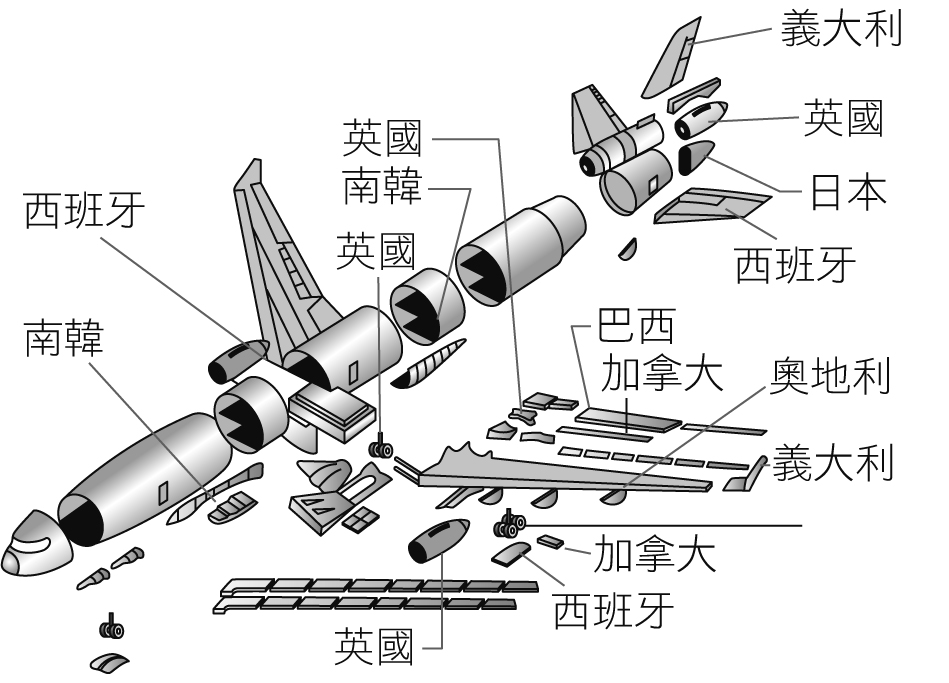 義大利

英國

日本

西班牙

英國

南韓

西班牙

英國

南韓

巴西

加拿大

奧地利

義大利

加拿大

西班牙

英國